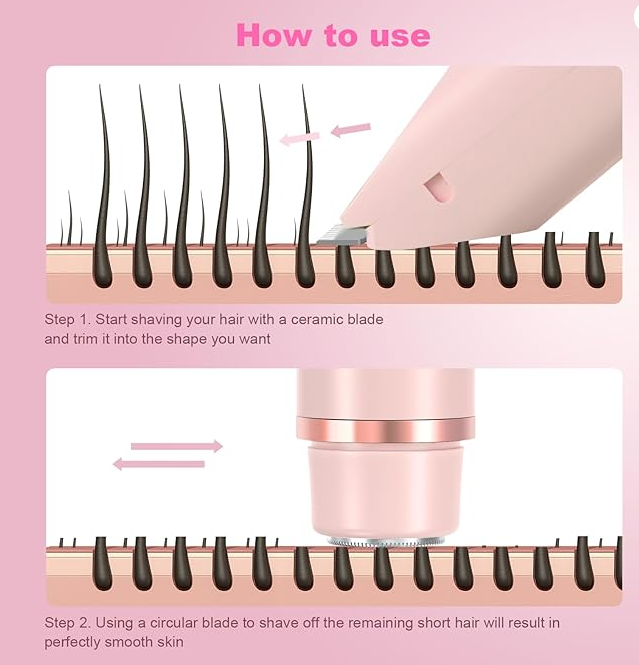 How to use

Step 1. Start shaving your hair with a ceramic blade and trim it into the shape you want

Step 2. Using a circular blade to shave off the remaining short hair will result in perfectly smooth skin